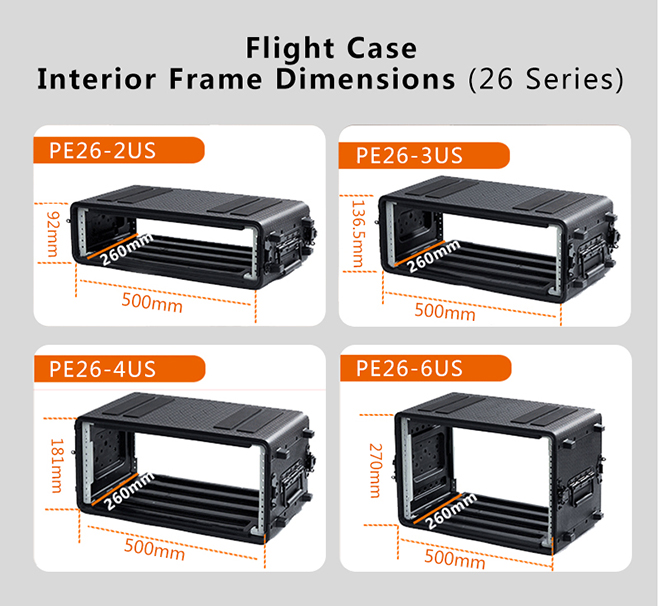 Flight Case
Interior Frame Dimensions (26 Series)

PE26-2US
92mm
260mm
500mm

PE26-3US
136.5mm
260mm
500mm

PE26-4US
181mm
260mm
500mm

PE26-6US
270mm
260mm
500mm