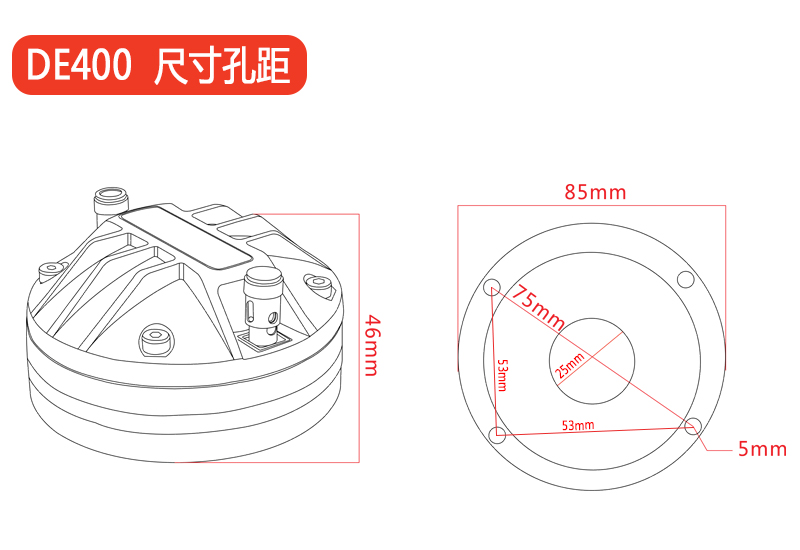 DE400 尺寸孔距

46mm

85mm

75mm

25mm

53mm

53mm

5mm